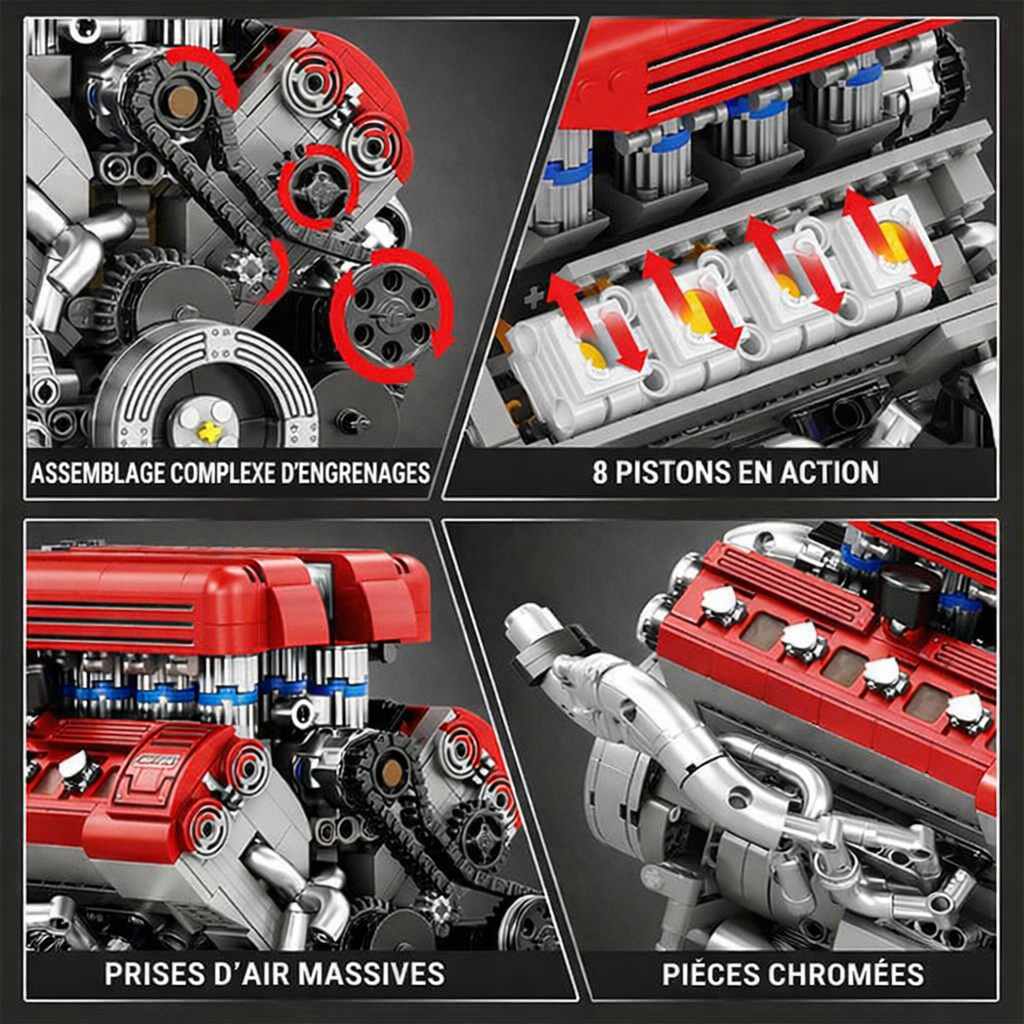 ASSEMBLAGE COMPLEXE D'ENGRENAGES

8 PISTONS EN ACTION

PRISES D'AIR MASSIVES

PIÈCES CHROMÉES